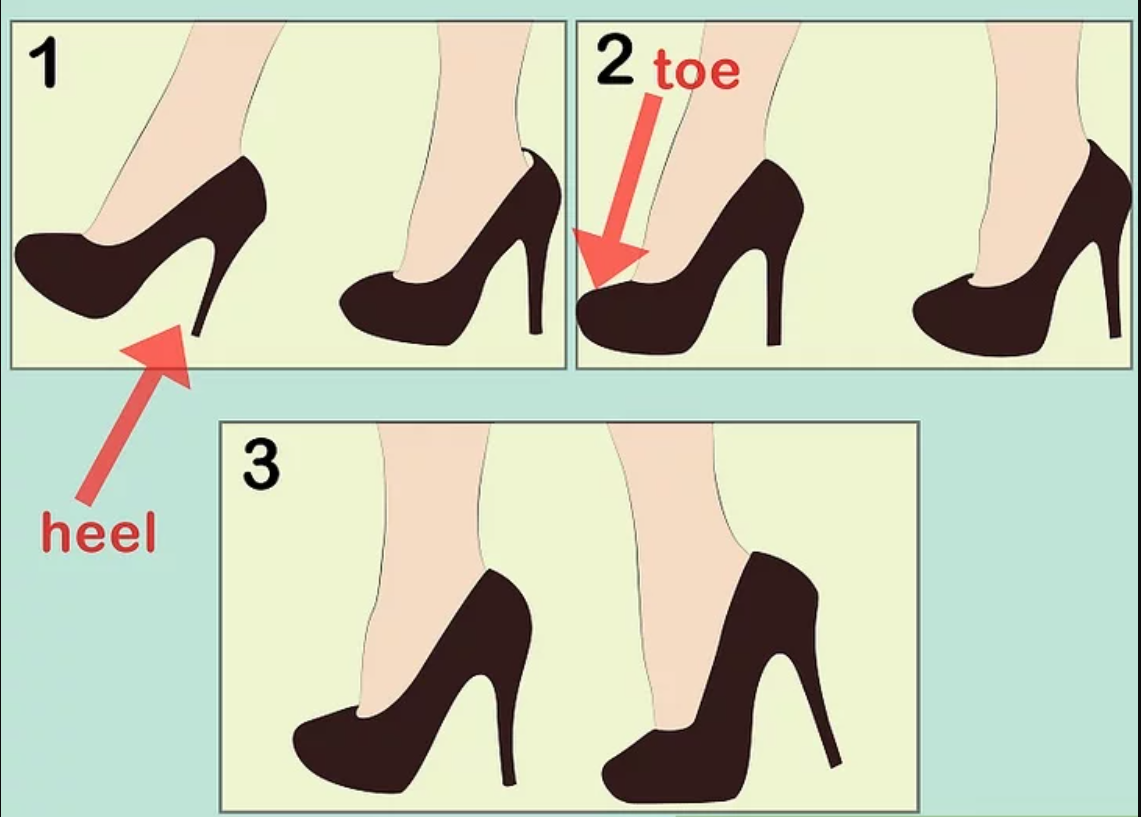 1

heel

2 toe

3