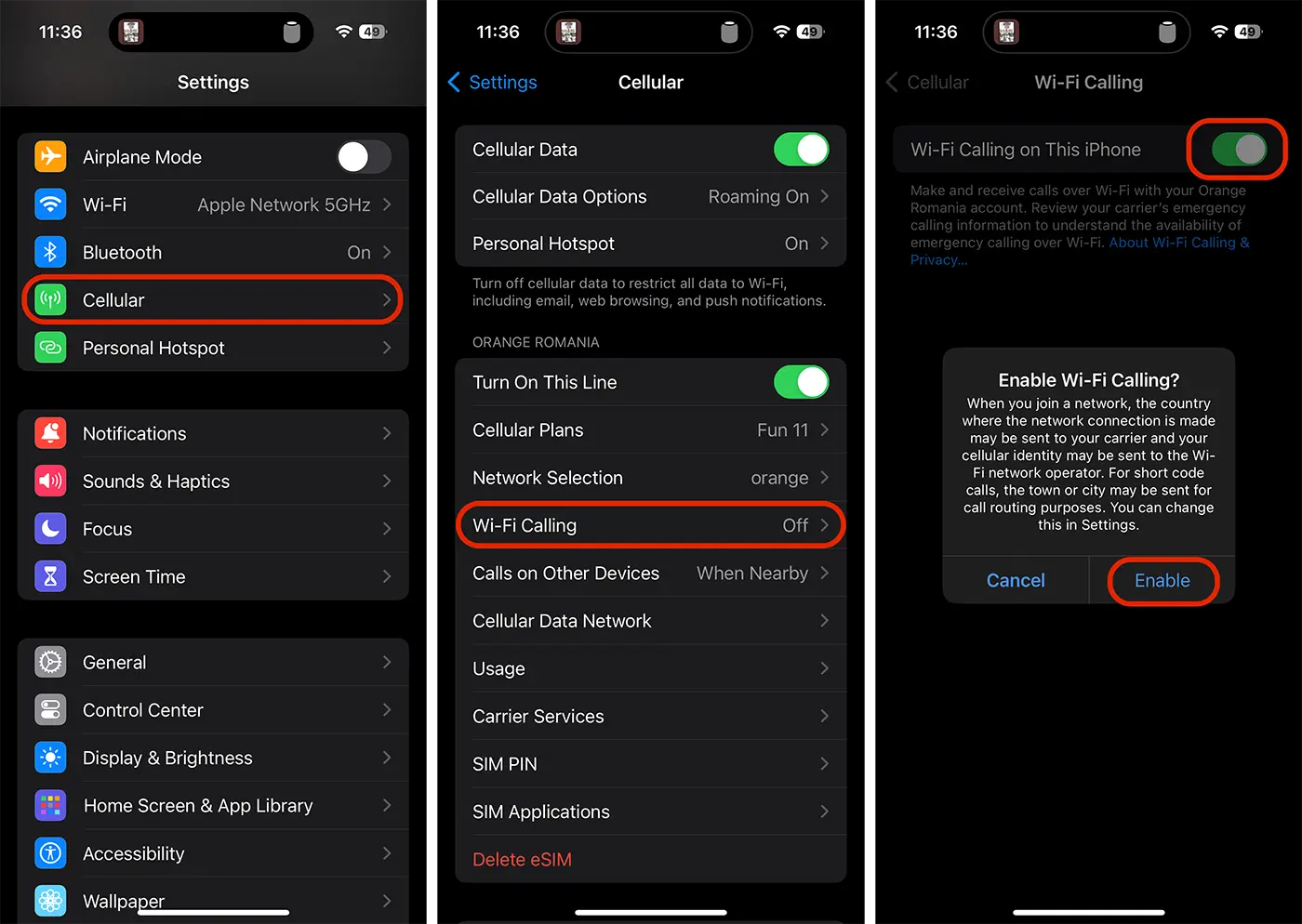 11:36 49

Settings

Airplane Mode

Wi-Fi Apple Network 5GHz

Bluetooth On

Cellular

Personal Hotspot

Notifications

Sounds & Haptics

Focus

Screen Time

General

Control Center

Display & Brightness

Home Screen & App Library

Accessibility

Wallpaper

11:36 49

Settings Cellular

Cellular Data

Cellular Data Options Roaming On

Personal Hotspot On

Turn off cellular data to restrict all data to Wi-Fi, including email, web browsing, and push notifications.

ORANGE ROMANIA

Turn On This Line

Cellular Plans Fun 11

Network Selection orange

Wi-Fi Calling Off

Calls on Other Devices When Nearby

Cellular Data Network

Usage

Carrier Services

SIM PIN

SIM Applications

Delete eSIM

11:36 49

Cellular Wi-Fi Calling

Wi-Fi Calling on This iPhone

Make and receive calls over Wi-Fi with your Orange Romania account. Review your carrier's emergency calling information to understand the availability of emergency calling over Wi-Fi. About Wi-Fi Calling & Privacy...

Enable Wi-Fi Calling?

When you join a network, the country where the network connection is made may be sent to your carrier and your cellular identity may be sent to the Wi-Fi network operator. For short code calls, the town or city may be sent for call routing purposes. You can change this in Settings.

Cancel Enable