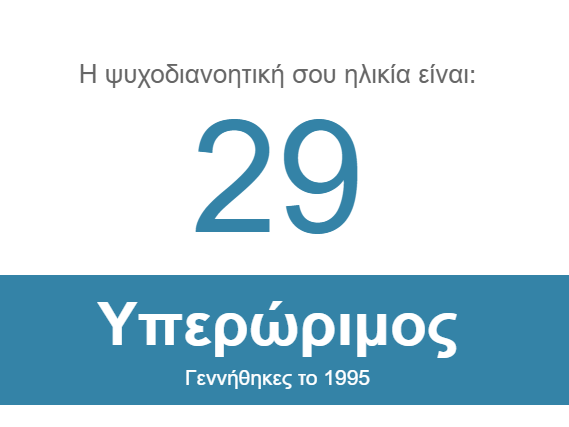 Η ψυχοδιανοητική σου ηλικία είναι:

29

Υπερώριμος

Γεννήθηκες το 1995