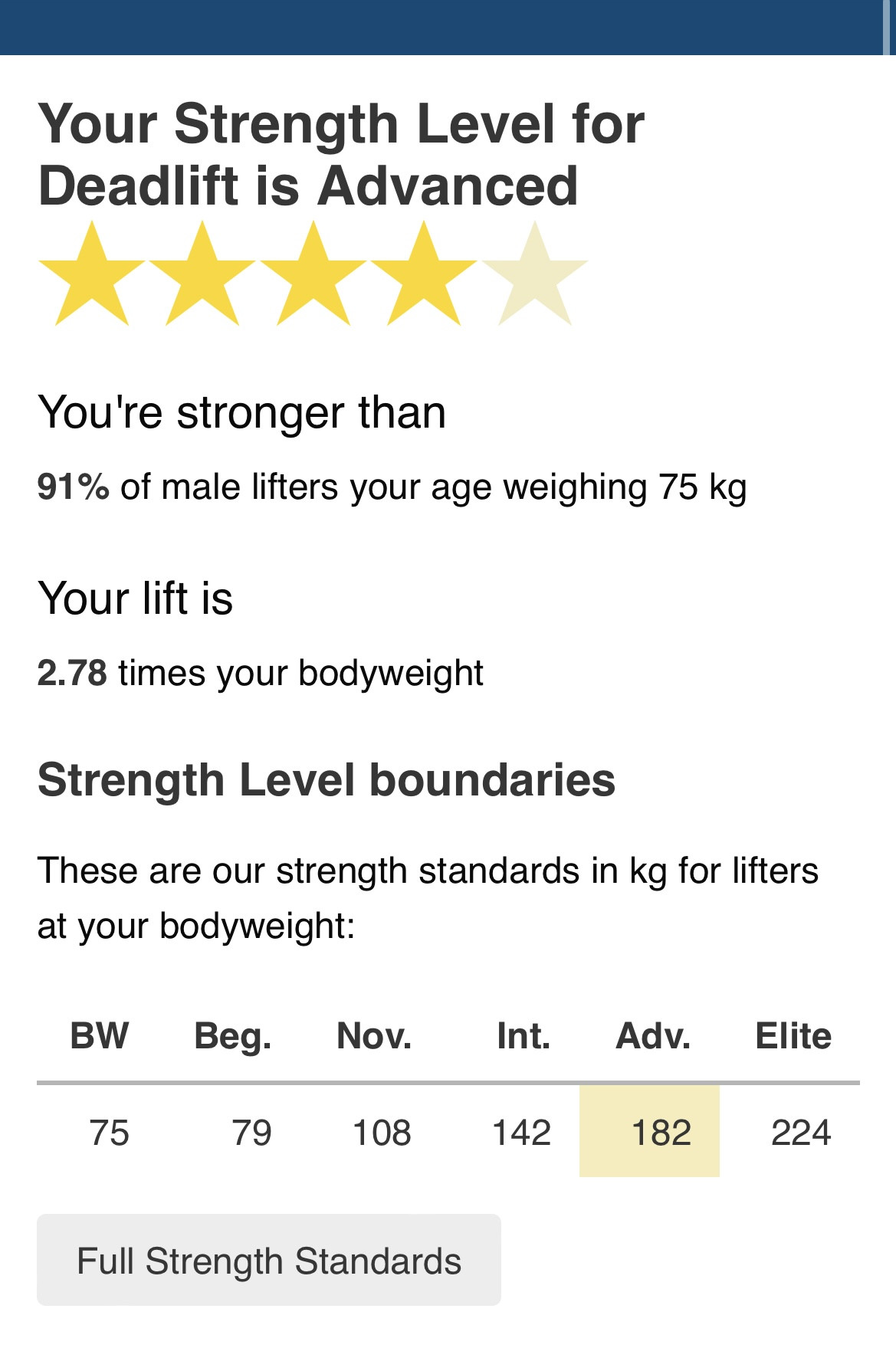 Your Strength Level for Deadlift is Advanced

You're stronger than

91% of male lifters your age weighing 75 kg

Your lift is

2.78 times your bodyweight

Strength Level boundaries

These are our strength standards in kg for lifters at your bodyweight:

| BW | Beg. | Nov. | Int. | Adv. | Elite |
|---|---|---|---|---|---|
| 75 | 79 | 108 | 142 | 182 | 224 |

Full Strength Standards