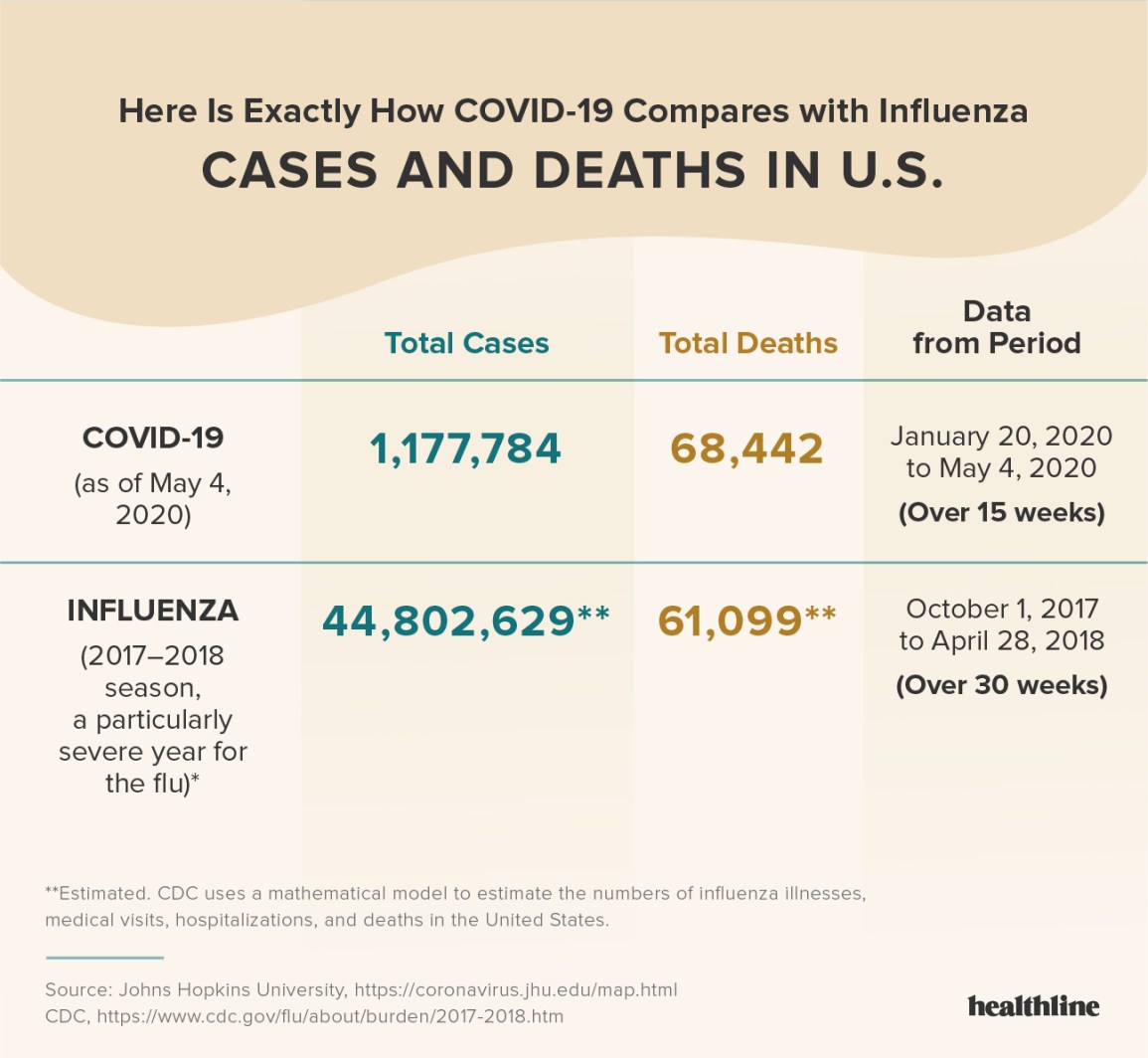 Here Is Exactly How COVID-19 Compares with Influenza

CASES AND DEATHS IN U.S.

| | Total Cases | Total Deaths | Data from Period |
|---|---|---|---|
| COVID-19 (as of May 4, 2020) | 1,177,784 | 68,442 | January 20, 2020 to May 4, 2020 (Over 15 weeks) |
| INFLUENZA (2017–2018 season, a particularly severe year for the flu)* | 44,802,629** | 61,099** | October 1, 2017 to April 28, 2018 (Over 30 weeks) |

**Estimated. CDC uses a mathematical model to estimate the numbers of influenza illnesses, medical visits, hospitalizations, and deaths in the United States.

Source: Johns Hopkins University, https://coronavirus.jhu.edu/map.html
CDC, https://www.cdc.gov/flu/about/burden/2017-2018.htm

healthline