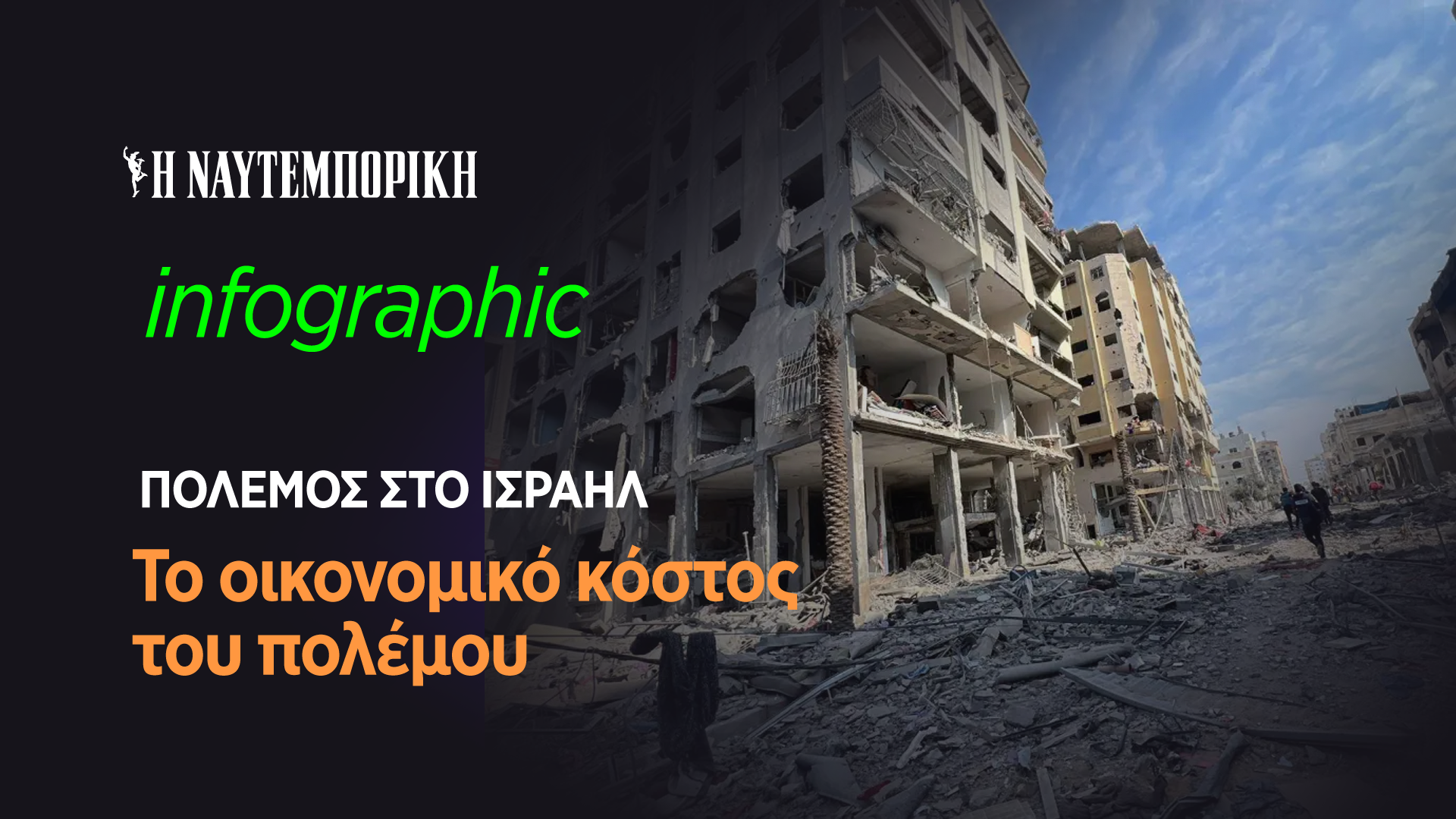 Η ΝΑΥΤΕΜΠΟΡΙΚΗ

infographic

ΠΟΛΕΜΟΣ ΣΤΟ ΙΣΡΑΗΛ

Το οικονομικό κόστος του πολέμου